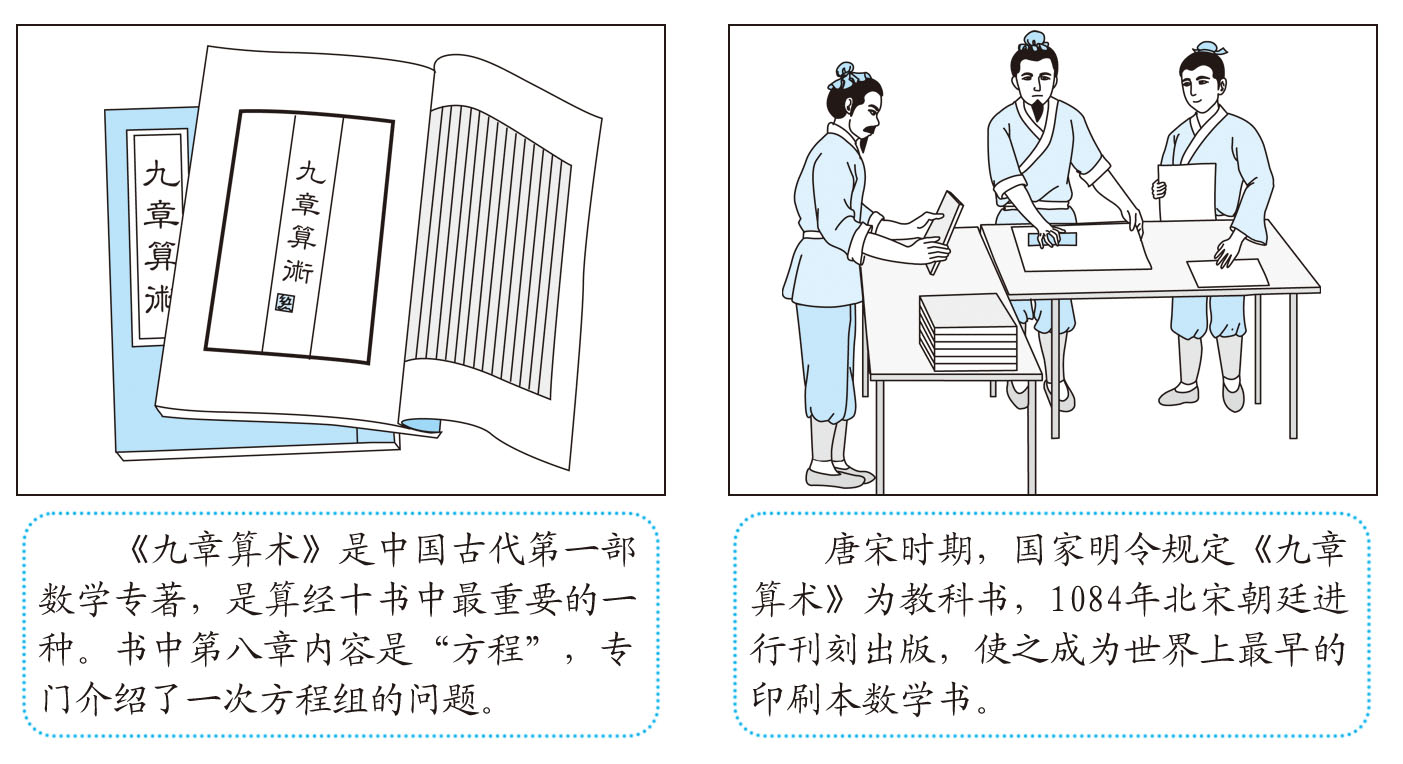 九章算術

九章算術

《九章算术》是中国古代第一部数学专著，是算经十书中最重要的一种。书中第八章内容是“方程”，专门介绍了一次方程组的问题。

唐宋时期，国家明令规定《九章算术》为教科书，1084年北宋朝廷进行刊刻出版，使之成为世界上最早的印刷本数学书。